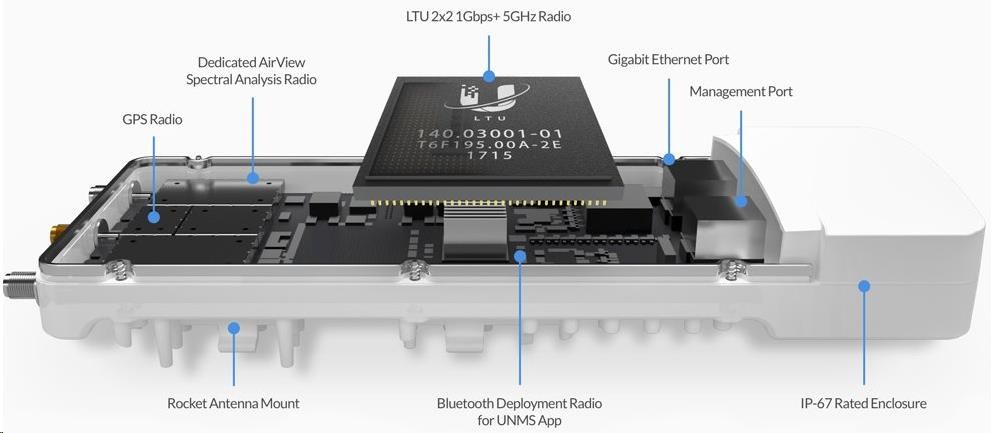 LTU 2x2 1Gbps+ 5GHz Radio

Dedicated AirView Spectral Analysis Radio

Gigabit Ethernet Port

Management Port

GPS Radio

LTU
140.03001-01
T6F195.00A-2E
1715

Rocket Antenna Mount

Bluetooth Deployment Radio for UNMS App

IP-67 Rated Enclosure