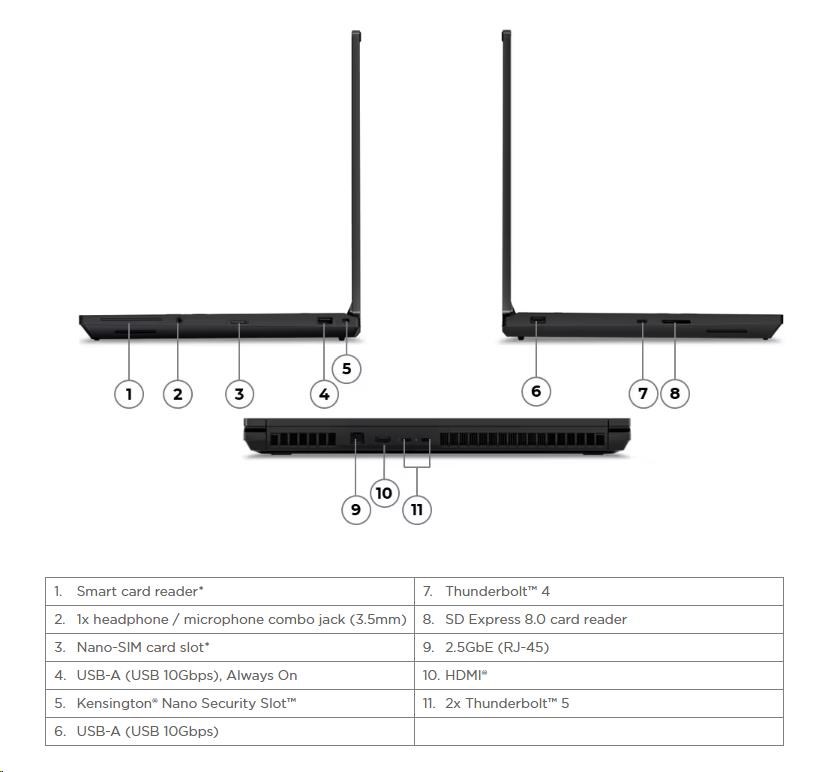 1 2 3 4 5

6 7 8

9 10 11

| 1. Smart card reader* | 7. Thunderbolt™ 4 |
|---|---|
| 2. 1x headphone / microphone combo jack (3.5mm) | 8. SD Express 8.0 card reader |
| 3. Nano-SIM card slot* | 9. 2.5GbE (RJ-45) |
| 4. USB-A (USB 10Gbps), Always On | 10. HDMI® |
| 5. Kensington® Nano Security Slot™ | 11. 2x Thunderbolt™ 5 |
| 6. USB-A (USB 10Gbps) | |