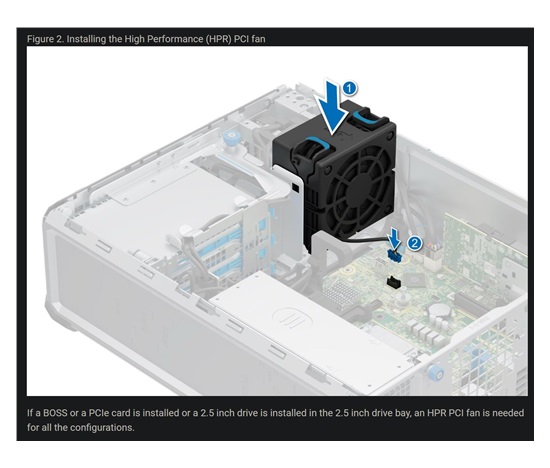 Figure 2. Installing the High Performance (HPR) PCI fan

1

2

If a BOSS or a PCIe card is installed or a 2.5 inch drive is installed in the 2.5 inch drive bay, an HPR PCI fan is needed for all the configurations.