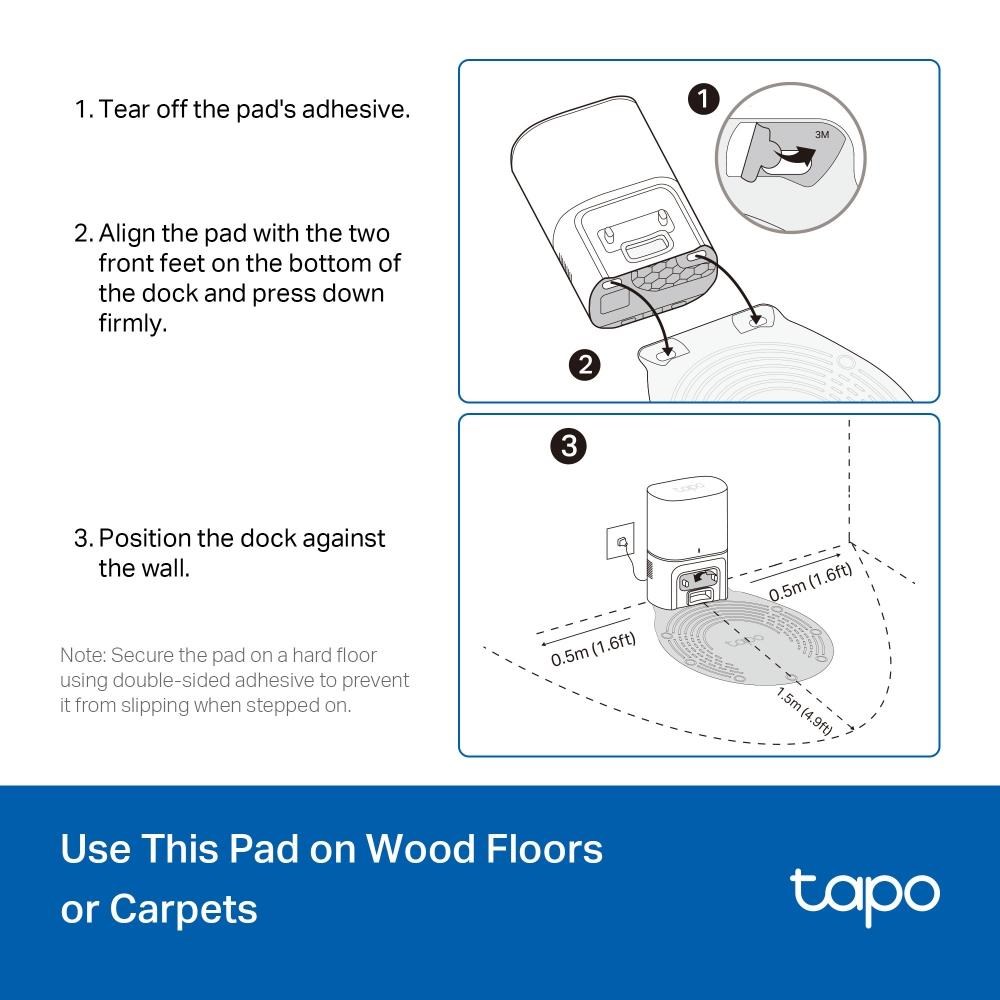 1. Tear off the pad's adhesive.

2. Align the pad with the two front feet on the bottom of the dock and press down firmly.

3. Position the dock against the wall.

Note: Secure the pad on a hard floor using double-sided adhesive to prevent it from slipping when stepped on.

1

3M

2

3

tapo

0.5m (1.6ft)

0.5m (1.6ft)

1.5m (4.9ft)

Use This Pad on Wood Floors or Carpets

tapo