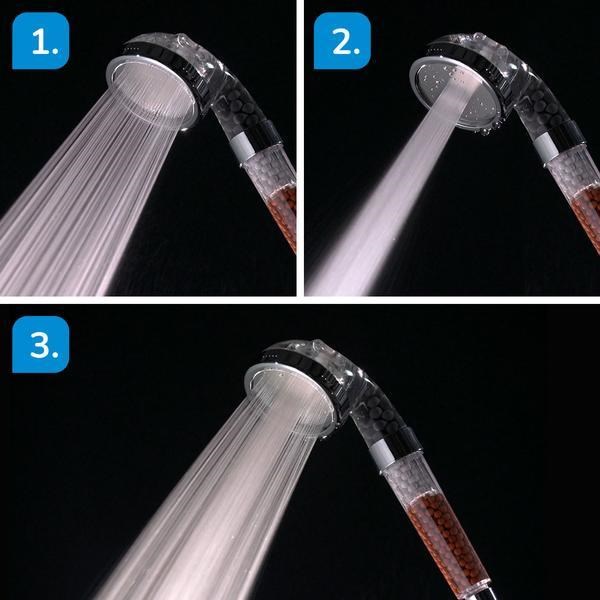 1.

2.

3.