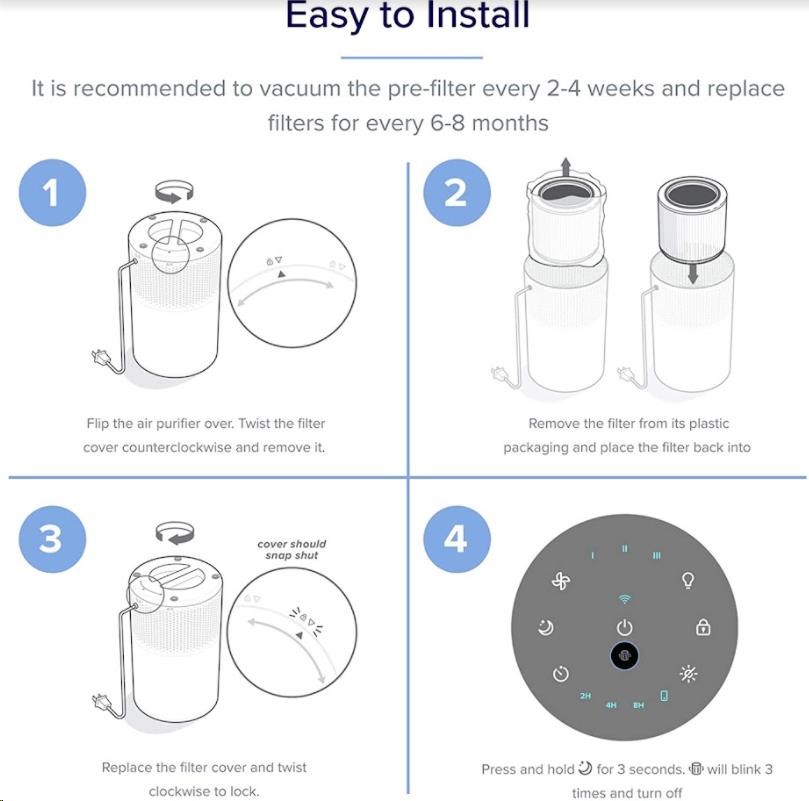 Easy to Install

It is recommended to vacuum the pre-filter every 2-4 weeks and replace filters for every 6-8 months

1

Flip the air purifier over. Twist the filter cover counterclockwise and remove it.

2

Remove the filter from its plastic packaging and place the filter back into

3

cover should snap shut

Replace the filter cover and twist clockwise to lock.

4

I II III

2H 4H 8H

Press and hold for 3 seconds. will blink 3 times and turn off